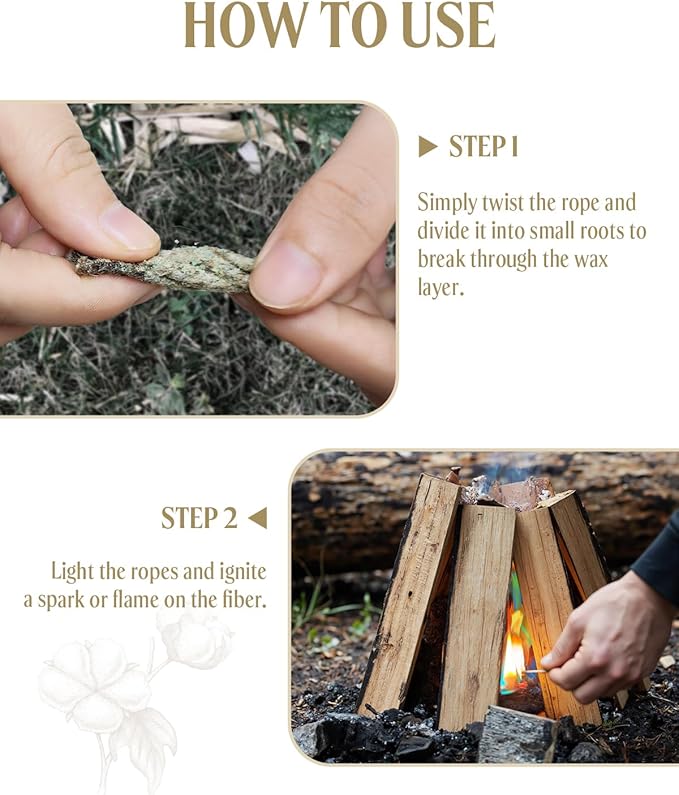 HOW TO USE

▶ STEP 1

Simply twist the rope and divide it into small roots to break through the wax layer.

STEP 2 ◀

Light the ropes and ignite a spark or flame on the fiber.