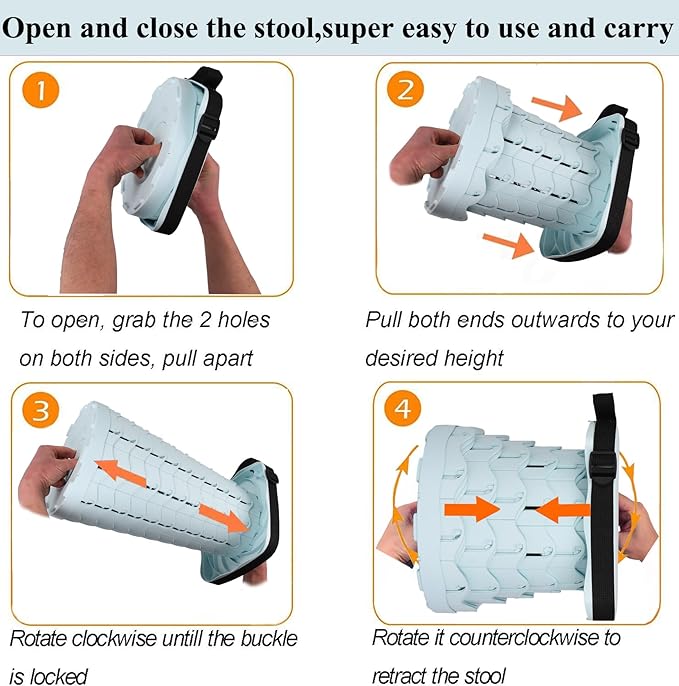 Open and close the stool,super easy to use and carry

1

To open, grab the 2 holes on both sides, pull apart

2

Pull both ends outwards to your desired height

3

Rotate clockwise untill the buckle is locked

4

Rotate it counterclockwise to retract the stool