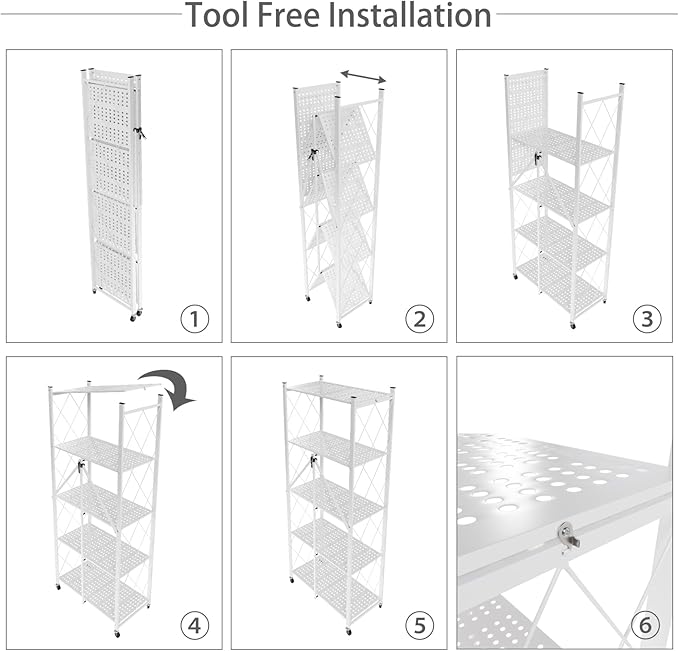 Tool Free Installation

1

2

3

4

5

6