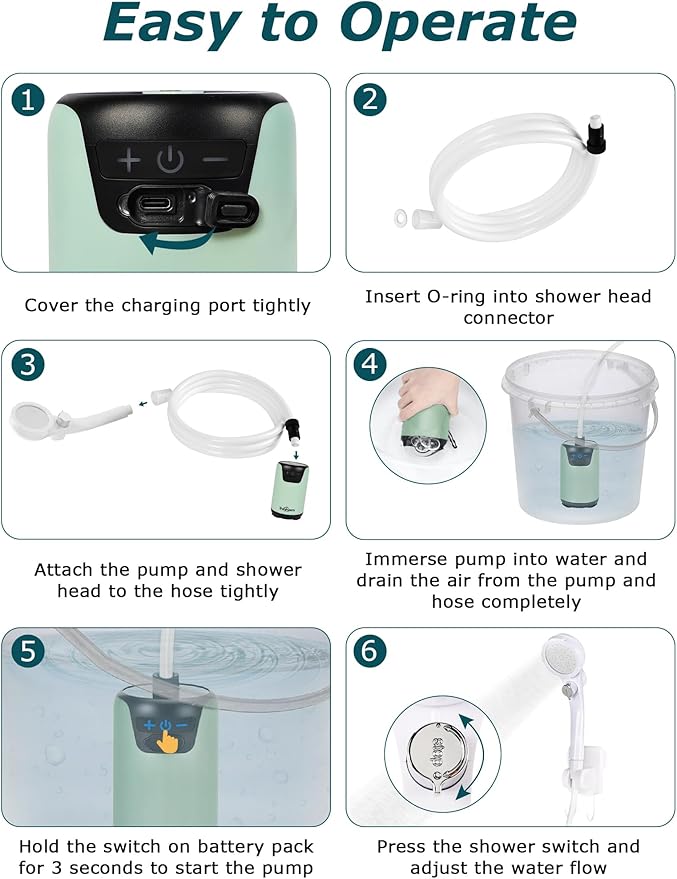 Easy to Operate

1

Cover the charging port tightly

2

Insert O-ring into shower head connector

3

Attach the pump and shower head to the hose tightly

4

Immerse pump into water and drain the air from the pump and hose completely

5

Hold the switch on battery pack for 3 seconds to start the pump

6

Press the shower switch and adjust the water flow