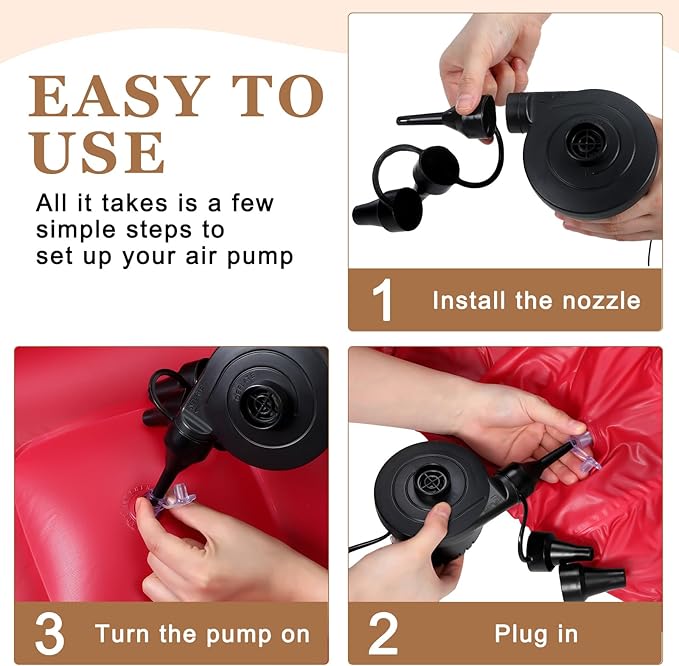 EASY TO USE

All it takes is a few simple steps to set up your air pump

1 Install the nozzle

3 Turn the pump on

2 Plug in