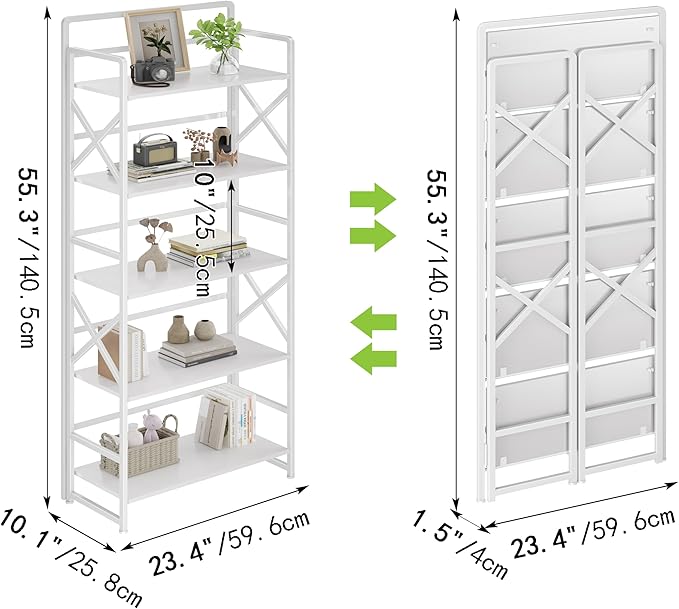 55.3"/140.5cm

10"/25.5cm

10.1"/25.8cm

23.4"/59.6cm

55.3"/140.5cm

1.5"/4cm

23.4"/59.6cm