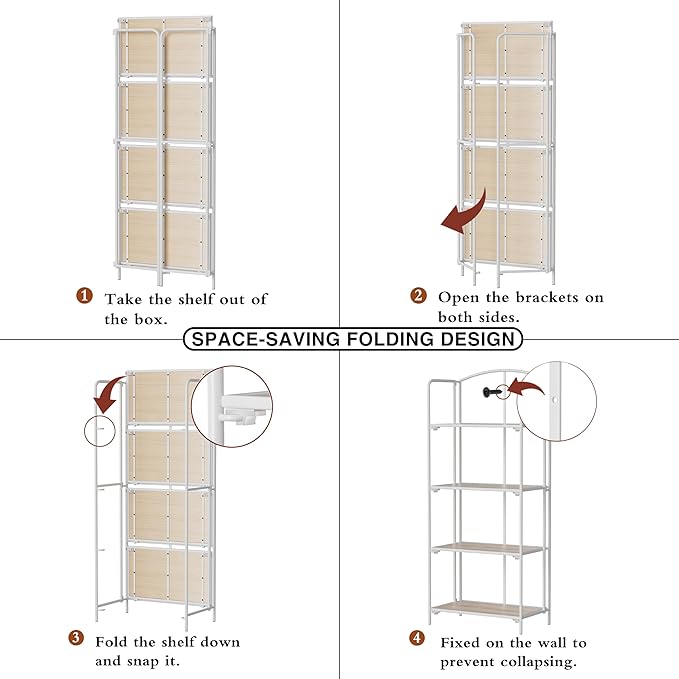 1 Take the shelf out of the box.

2 Open the brackets on both sides.

SPACE-SAVING FOLDING DESIGN

3 Fold the shelf down and snap it.

4 Fixed on the wall to prevent collapsing.