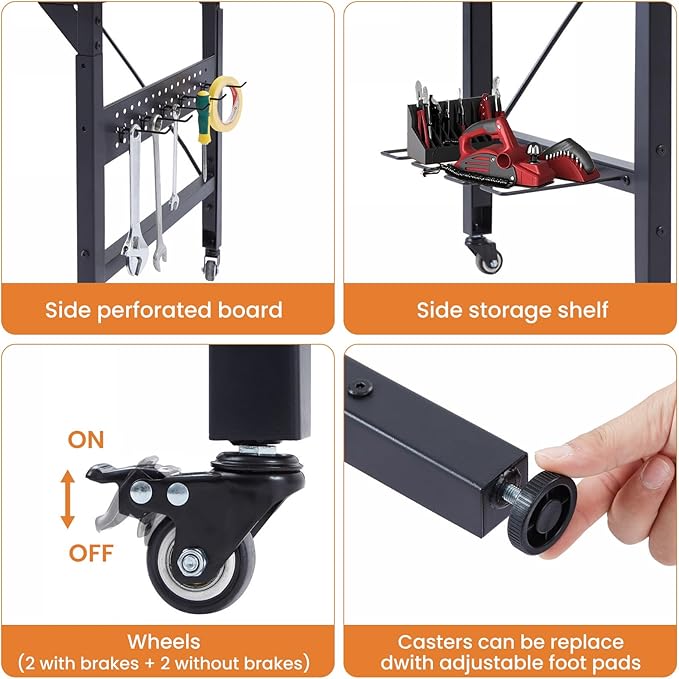 Side perforated board

Side storage shelf

ON

OFF

Wheels
(2 with brakes + 2 without brakes)

Casters can be replace dwith adjustable foot pads