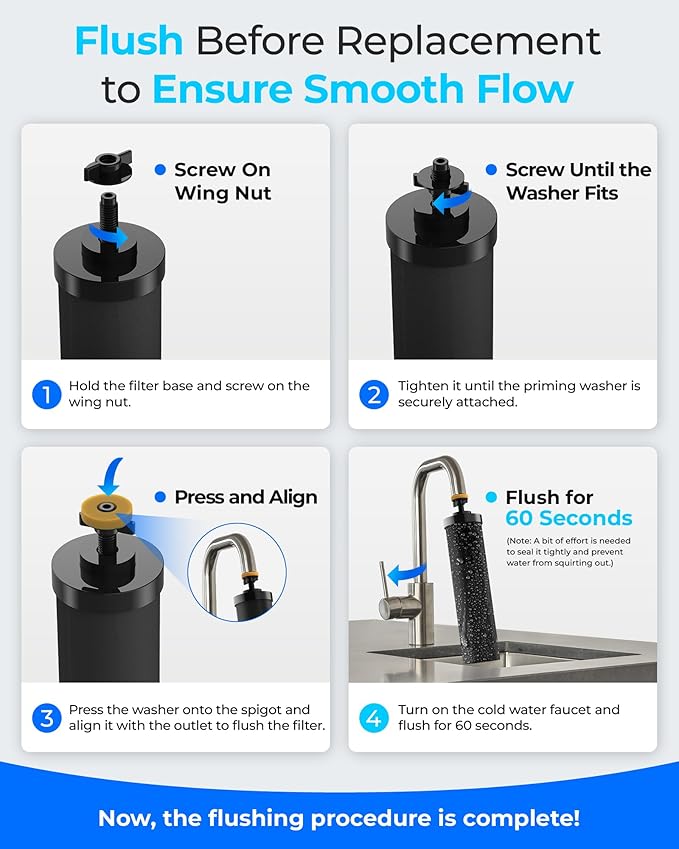 Flush Before Replacement to Ensure Smooth Flow

Screw On Wing Nut

1 Hold the filter base and screw on the wing nut.

Screw Until the Washer Fits

2 Tighten it until the priming washer is securely attached.

Press and Align

3 Press the washer onto the spigot and align it with the outlet to flush the filter.

Flush for 60 Seconds

(Note: A bit of effort is needed to seal it tightly and prevent water from squirting out.)

4 Turn on the cold water faucet and flush for 60 seconds.

Now, the flushing procedure is complete!