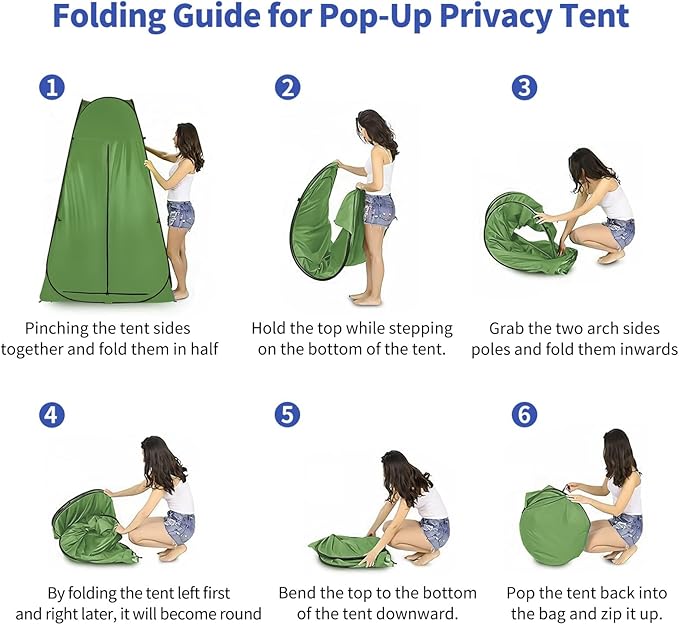 Folding Guide for Pop-Up Privacy Tent

1

Pinching the tent sides together and fold them in half

2

Hold the top while stepping on the bottom of the tent.

3

Grab the two arch sides poles and fold them inwards

4

By folding the tent left first and right later, it will become round

5

Bend the top to the bottom of the tent downward.

6

Pop the tent back into the bag and zip it up.