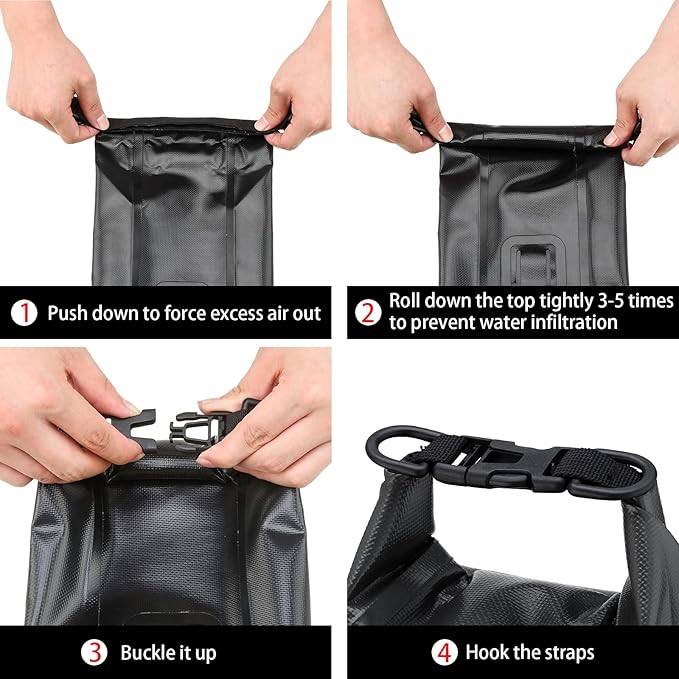 1 Push down to force excess air out

2 Roll down the top tightly 3-5 times to prevent water infiltration

3 Buckle it up

4 Hook the straps