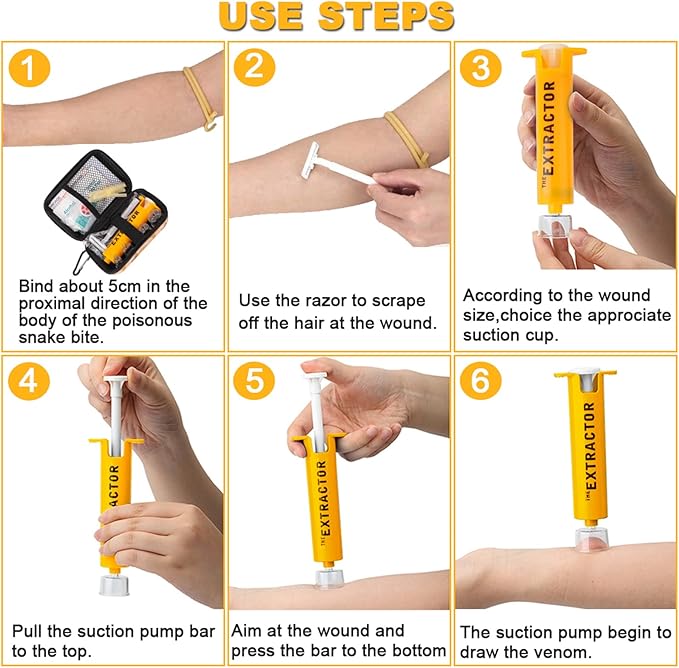 USE STEPS

1

EXTRACTOR

Bind about 5cm in the proximal direction of the body of the poisonous snake bite.

2

Use the razor to scrape off the hair at the wound.

3

THE EXTRACTOR

According to the wound size,choice the approciate suction cup.

4

ACTOR

Pull the suction pump bar to the top.

5

THE EXTRACTOR

Aim at the wound and press the bar to the bottom

6

THE EXTRACTOR

The suction pump begin to draw the venom.