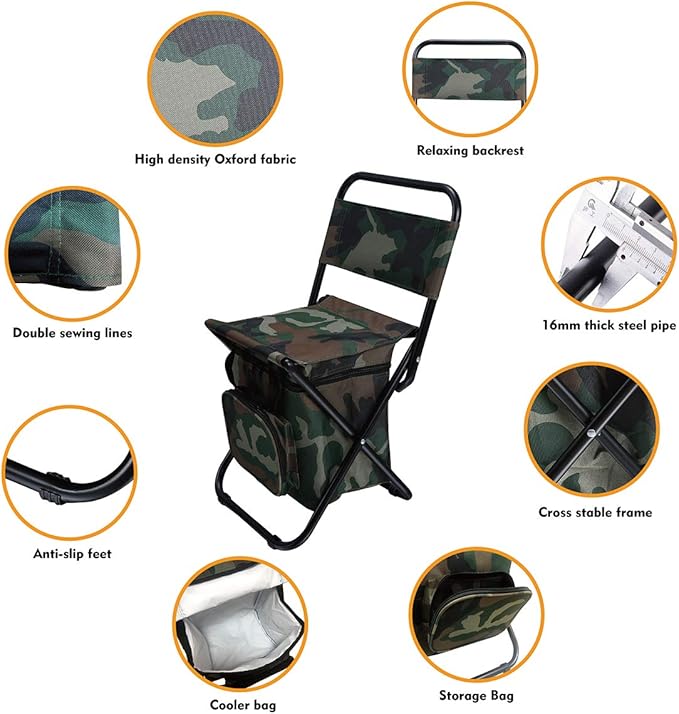 High density Oxford fabric

Relaxing backrest

Double sewing lines

16mm thick steel pipe

Cross stable frame

Anti-slip feet

Cooler bag

Storage Bag