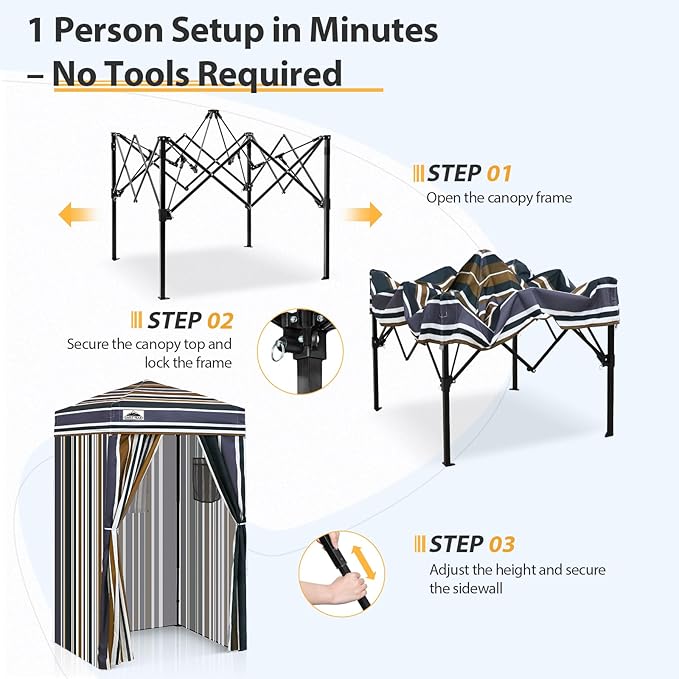 1 Person Setup in Minutes – No Tools Required

STEP 01
Open the canopy frame

STEP 02
Secure the canopy top and lock the frame

STEP 03
Adjust the height and secure the sidewall