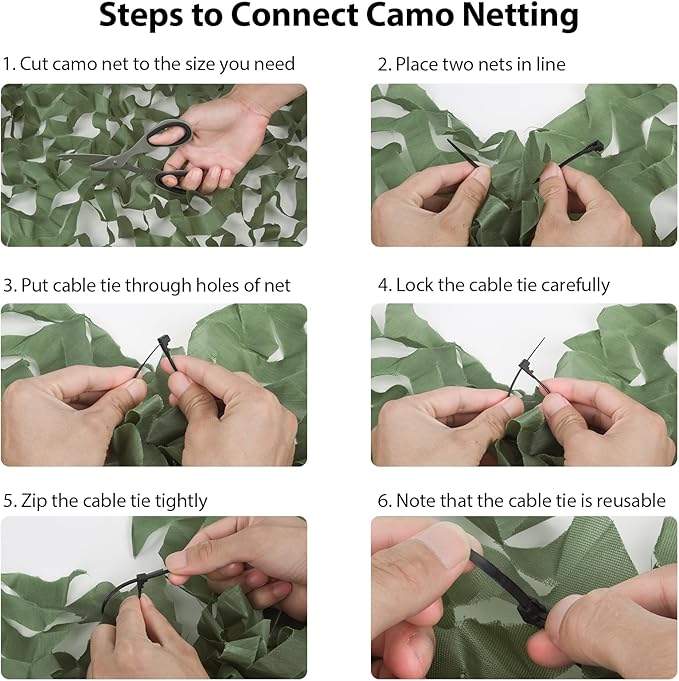 Steps to Connect Camo Netting

1. Cut camo net to the size you need

2. Place two nets in line

3. Put cable tie through holes of net

4. Lock the cable tie carefully

5. Zip the cable tie tightly

6. Note that the cable tie is reusable