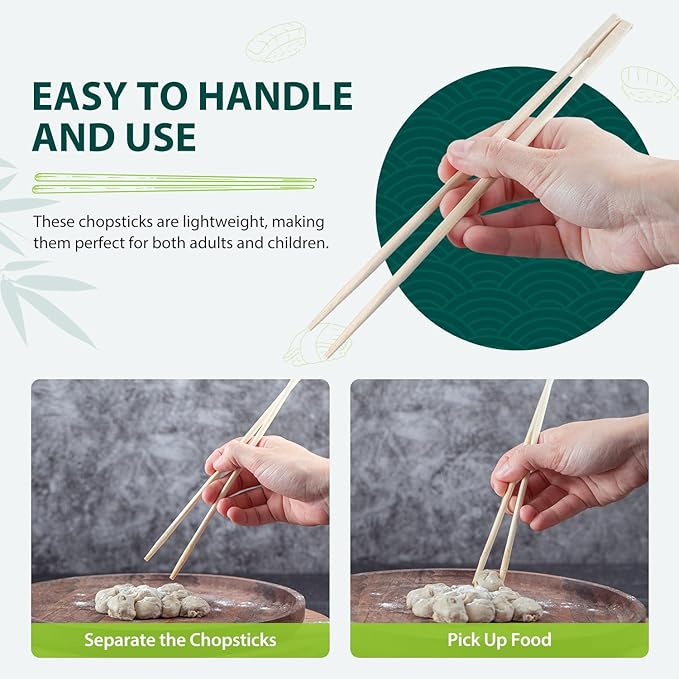 EASY TO HANDLE AND USE

These chopsticks are lightweight, making them perfect for both adults and children.

Separate the Chopsticks

Pick Up Food