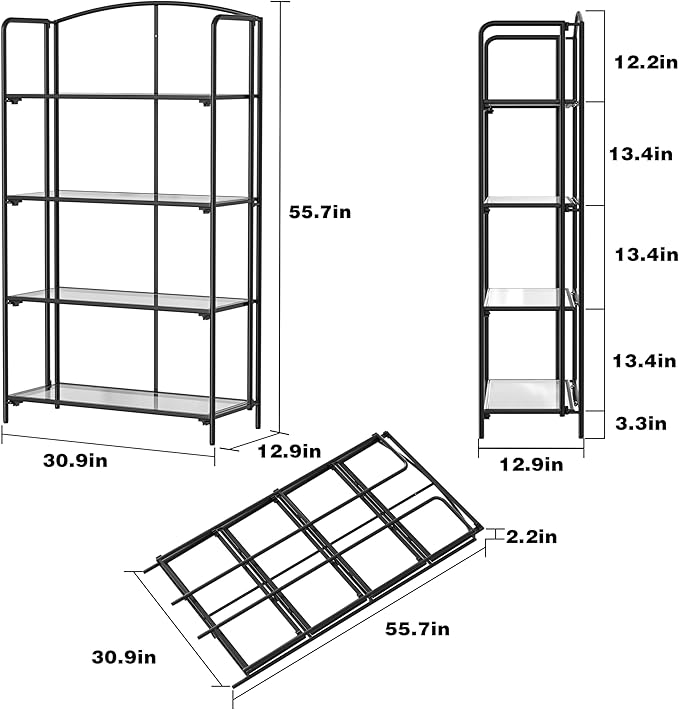 55.7in

30.9in

12.9in

12.2in

13.4in

13.4in

13.4in

3.3in

12.9in

2.2in

55.7in

30.9in