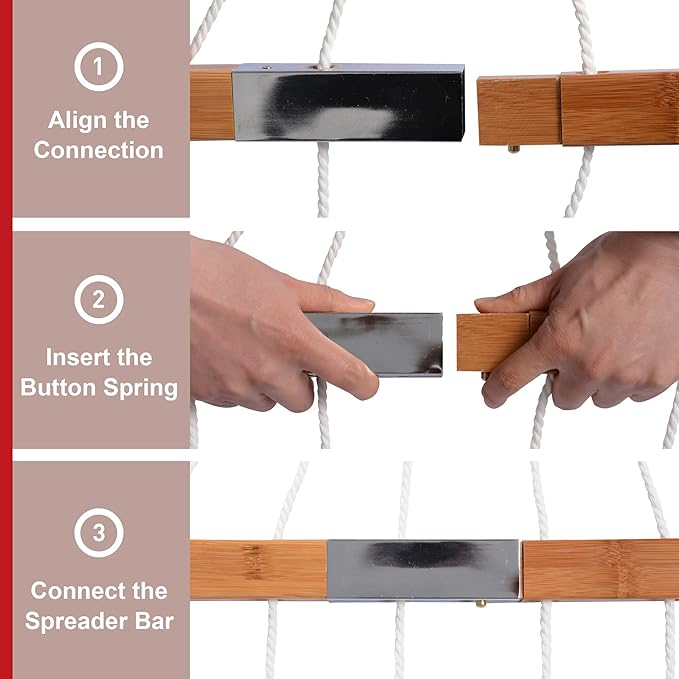 1
Align the Connection

2
Insert the Button Spring

3
Connect the Spreader Bar