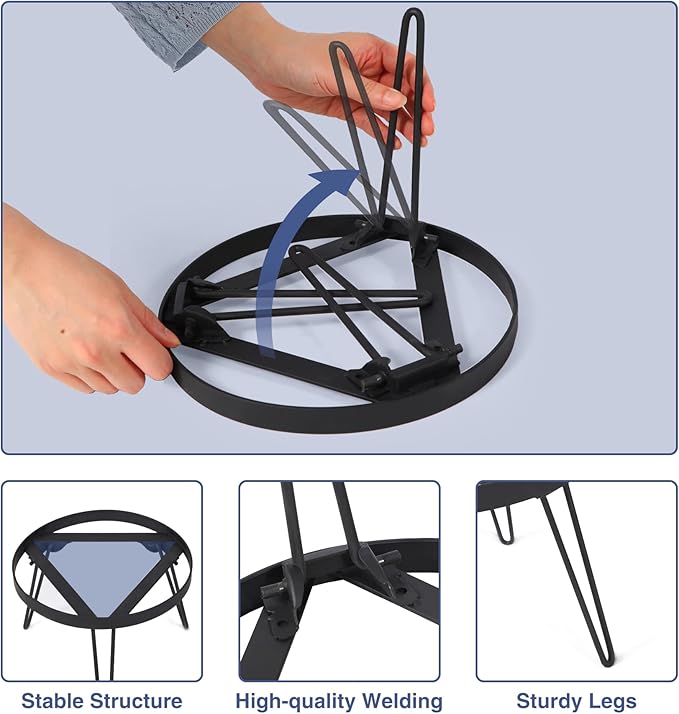 Stable Structure

High-quality Welding

Sturdy Legs