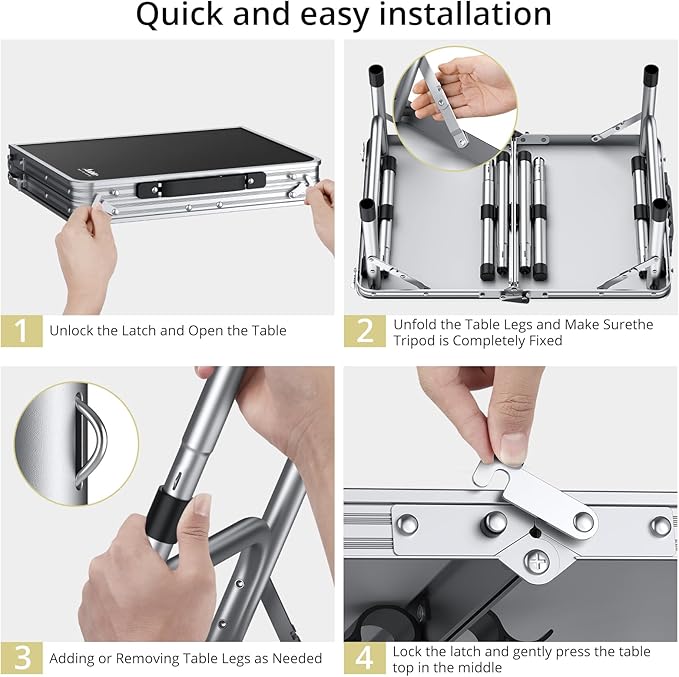 Quick and easy installation

1 Unlock the Latch and Open the Table

2 Unfold the Table Legs and Make Surethe Tripod is Completely Fixed

3 Adding or Removing Table Legs as Needed

4 Lock the latch and gently press the table top in the middle