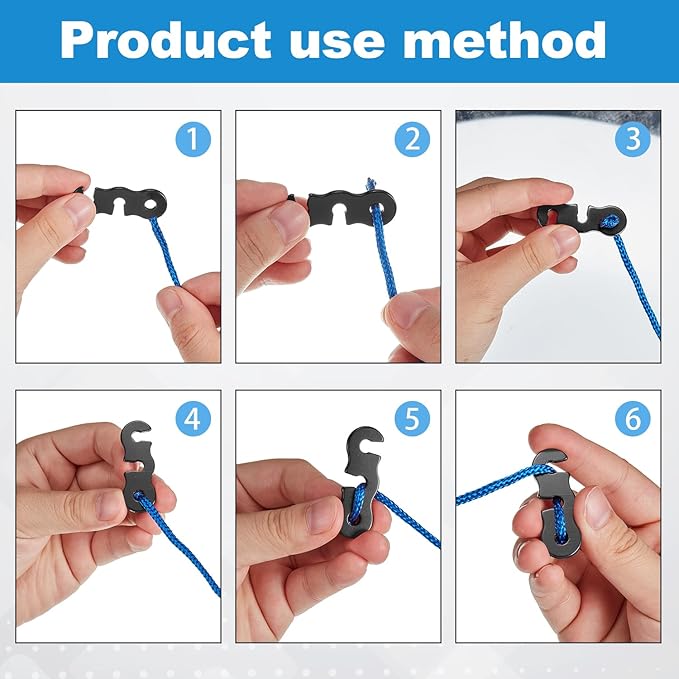 Product use method

1

2

3

4

5

6