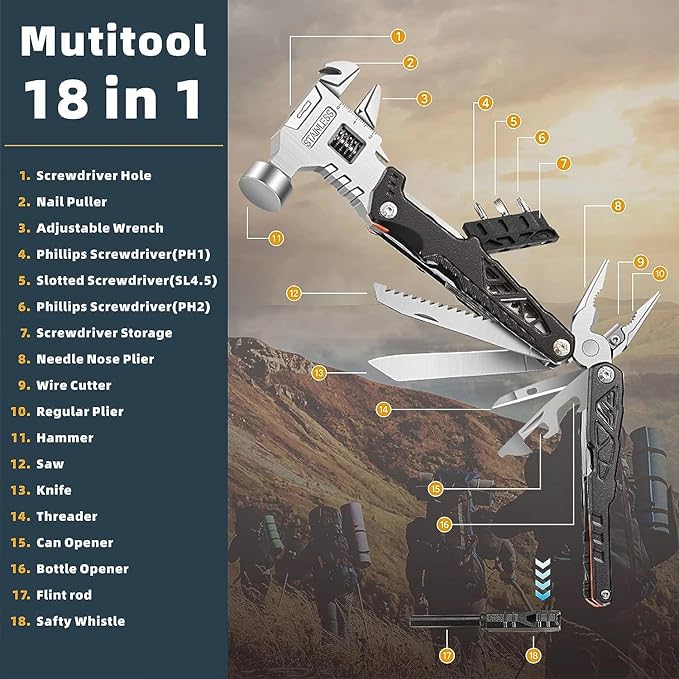 Mutitool
18 in 1

1. Screwdriver Hole
2. Nail Puller
3. Adjustable Wrench
4. Phillips Screwdriver(PH1)
5. Slotted Screwdriver(SL4.5)
6. Phillips Screwdriver(PH2)
7. Screwdriver Storage
8. Needle Nose Plier
9. Wire Cutter
10. Regular Plier
11. Hammer
12. Saw
13. Knife
14. Threader
15. Can Opener
16. Bottle Opener
17. Flint rod
18. Safty Whistle

1
2
3
4
5
6
7
8
9
10
11
12
13
14
15
16
17
18

STAINLESS