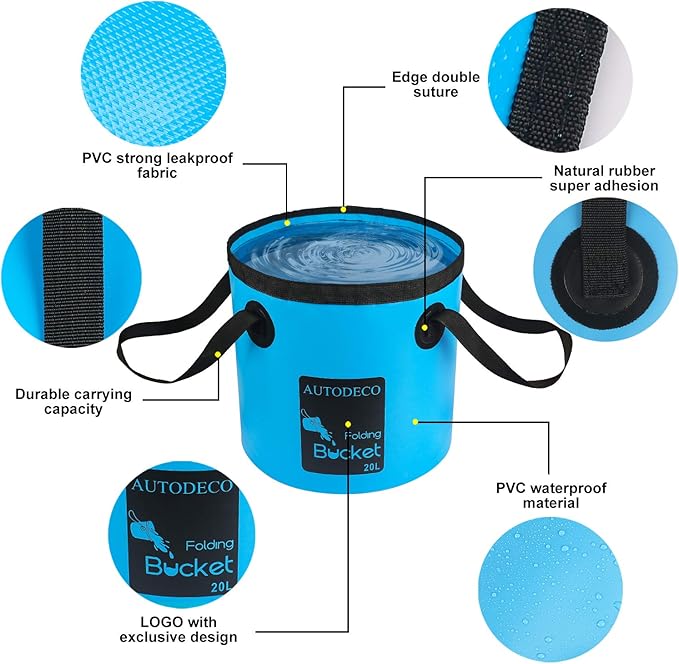 Edge double suture

PVC strong leakproof fabric

Natural rubber super adhesion

Durable carrying capacity

AUTODECO
Folding
Bucket
20L

PVC waterproof material

AUTODECO
Folding
Bucket
20L

LOGO with exclusive design