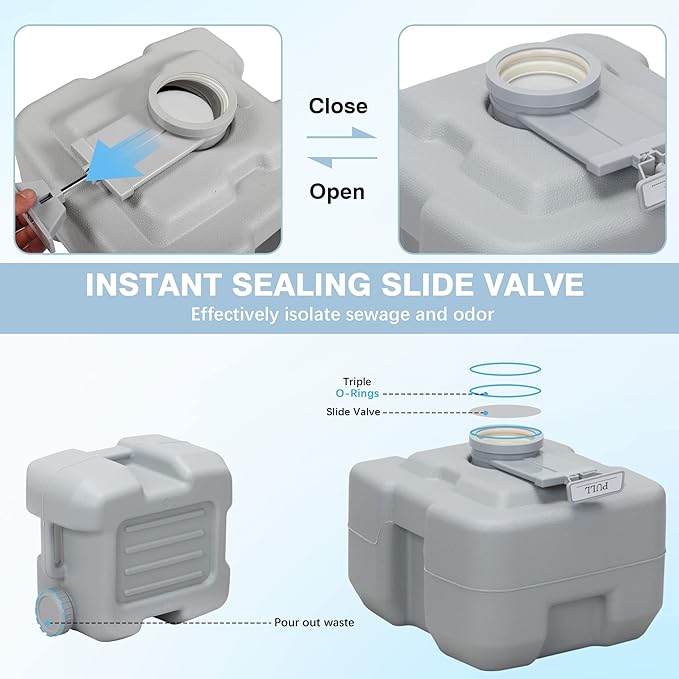 Close

Open

INSTANT SEALING SLIDE VALVE

Effectively isolate sewage and odor

Triple
O-Rings

Slide Valve

PULL

Pour out waste