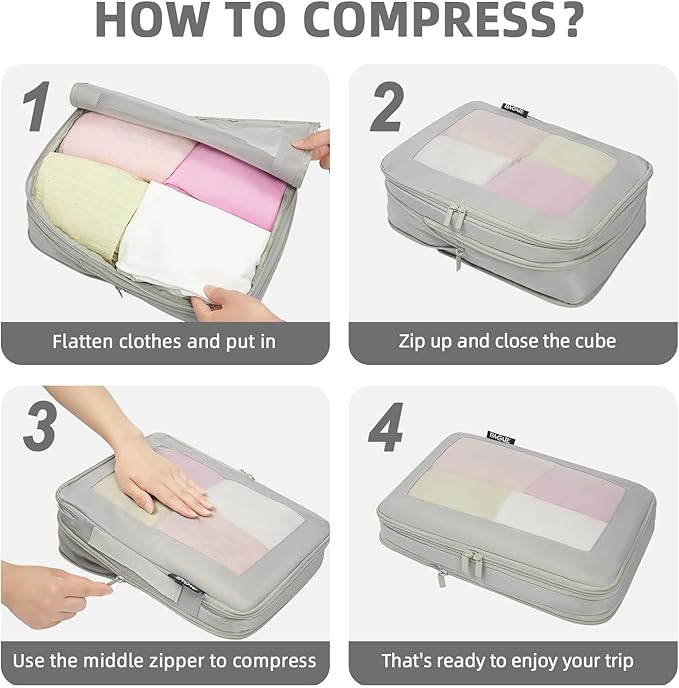 HOW TO COMPRESS?

1

Flatten clothes and put in

2

BAGAIL

Zip up and close the cube

3

Use the middle zipper to compress

4

BAGAIL

That's ready to enjoy your trip