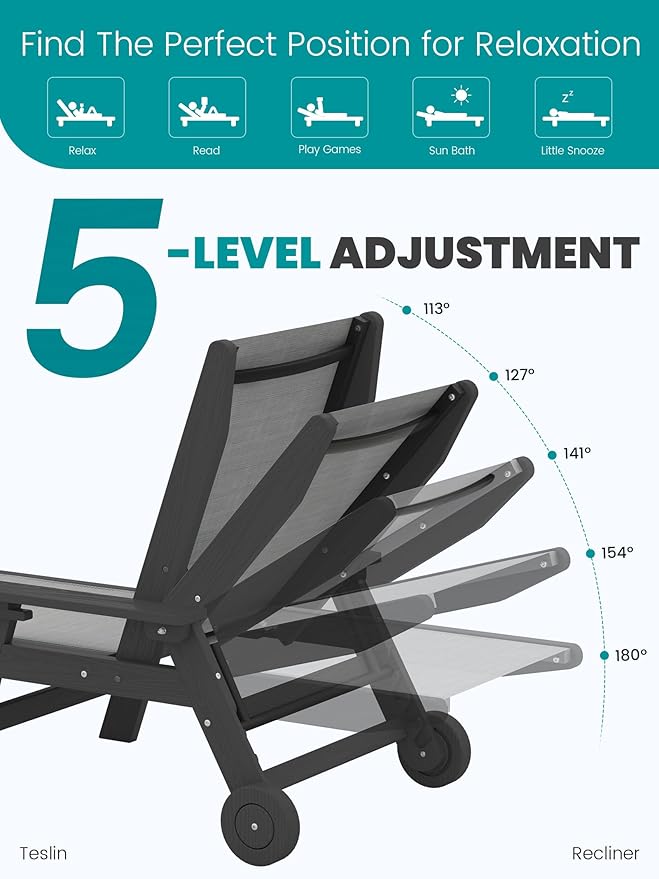 Find The Perfect Position for Relaxation

Relax

Read

Play Games

Sun Bath

zz

Little Snooze

5 -LEVEL ADJUSTMENT

113°

127°

141°

154°

180°

Teslin

Recliner