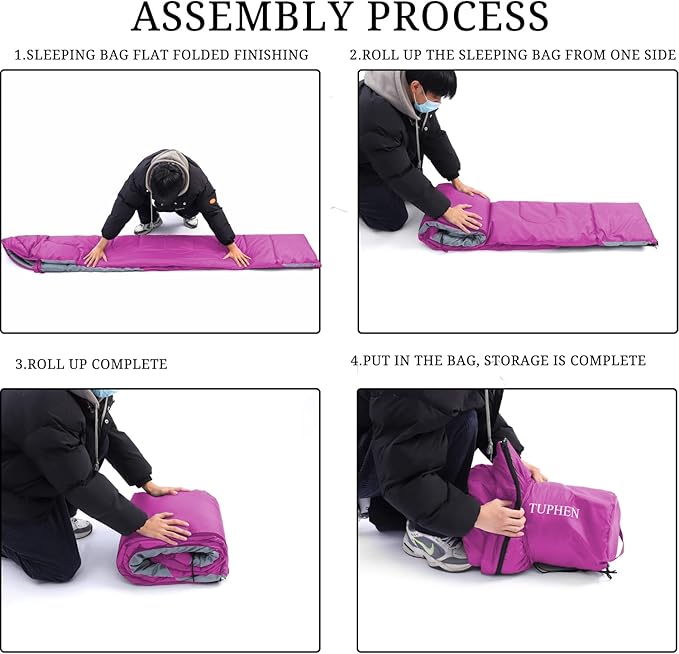 ASSEMBLY PROCESS

1.SLEEPING BAG FLAT FOLDED FINISHING

2.ROLL UP THE SLEEPING BAG FROM ONE SIDE

3.ROLL UP COMPLETE

4.PUT IN THE BAG, STORAGE IS COMPLETE

TUPHEN