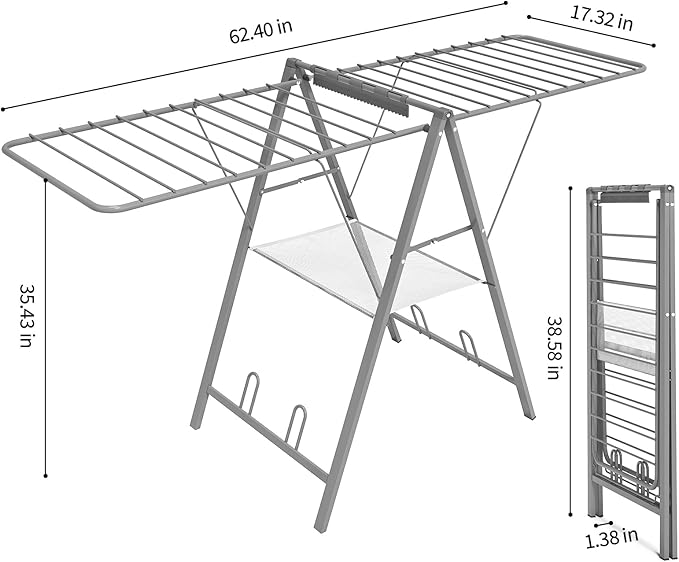 62.40 in
17.32 in
35.43 in
38.58 in
1.38 in