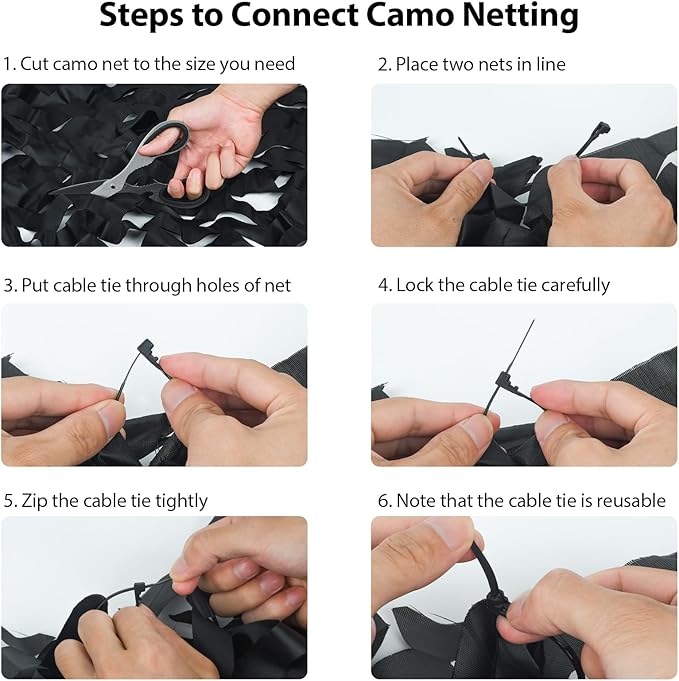 Steps to Connect Camo Netting

1. Cut camo net to the size you need

2. Place two nets in line

3. Put cable tie through holes of net

4. Lock the cable tie carefully

5. Zip the cable tie tightly

6. Note that the cable tie is reusable