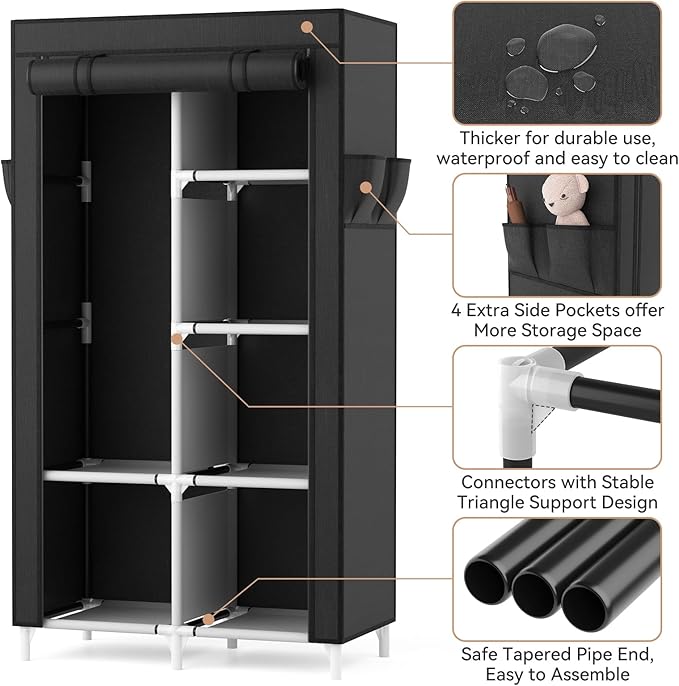 Thicker for durable use, waterproof and easy to clean

4 Extra Side Pockets offer More Storage Space

Connectors with Stable Triangle Support Design

Safe Tapered Pipe End, Easy to Assemble