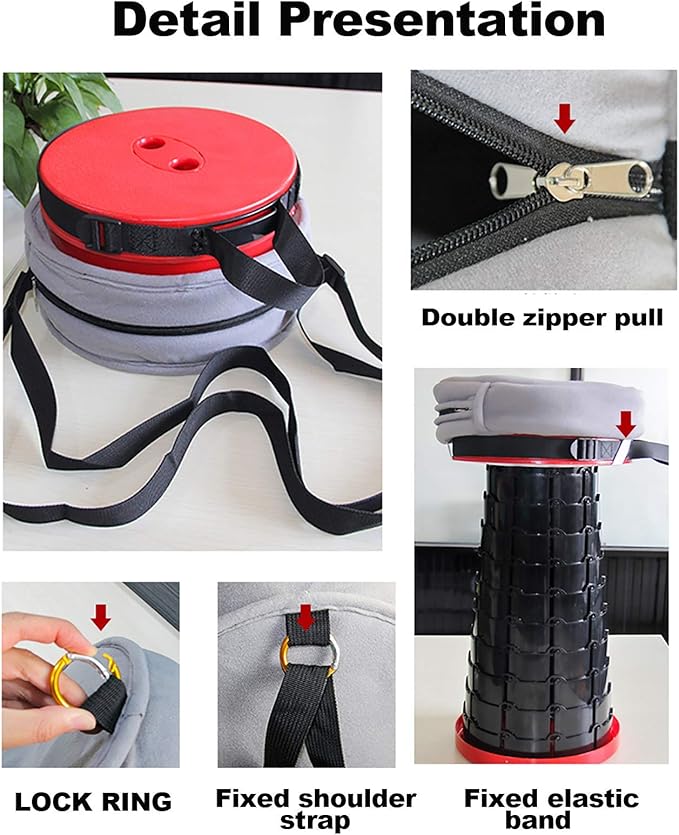 Detail Presentation

Double zipper pull

LOCK RING

Fixed shoulder strap

Fixed elastic band