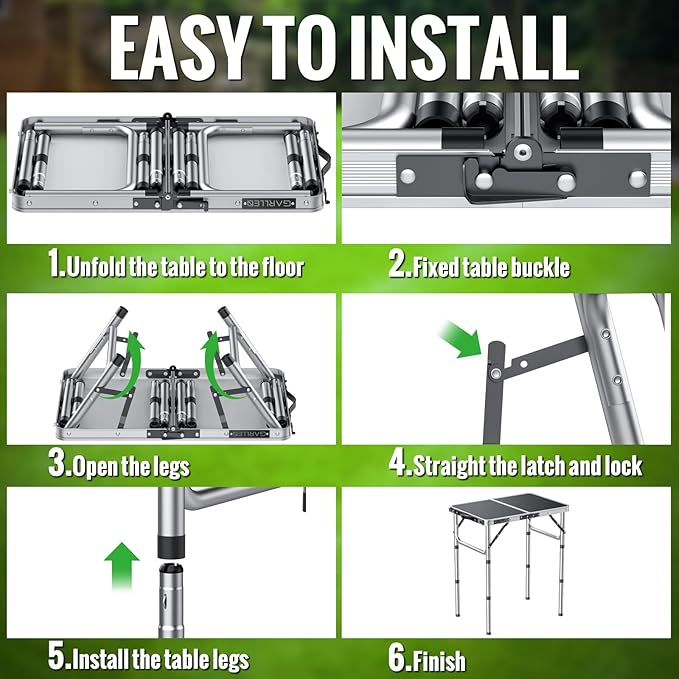 EASY TO INSTALL

GARLLEN

1.Unfold the table to the floor

2.Fixed table buckle

GARLLEN

3.Open the legs

4.Straight the latch and lock

5.Install the table legs

6.Finish