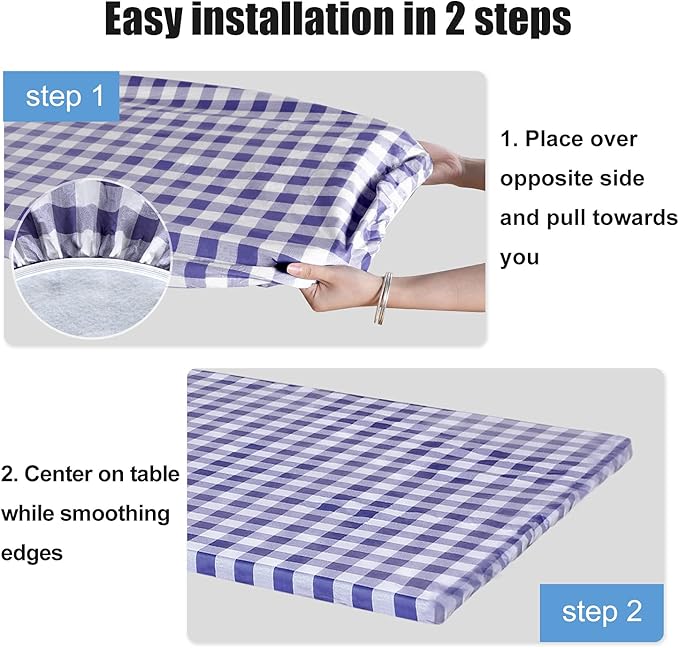 Easy installation in 2 steps

step 1

1. Place over opposite side and pull towards you

2. Center on table while smoothing edges

step 2