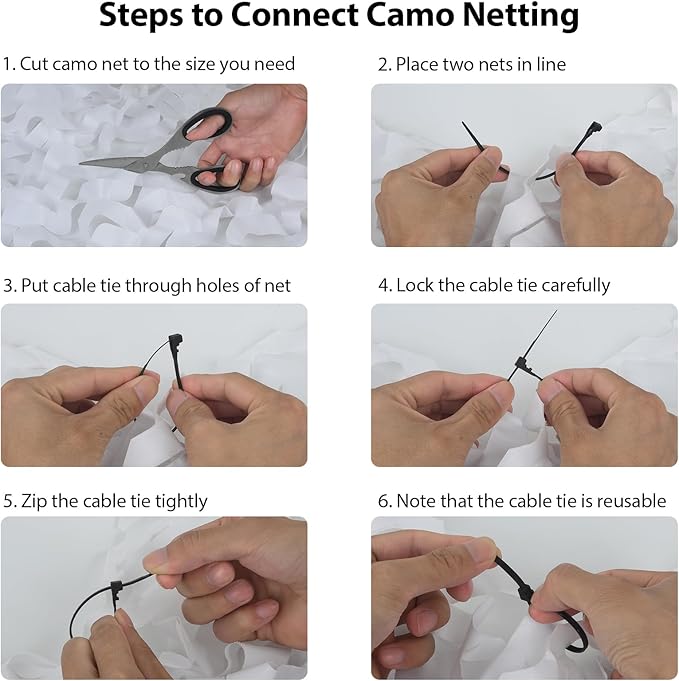 Steps to Connect Camo Netting

1. Cut camo net to the size you need

2. Place two nets in line

3. Put cable tie through holes of net

4. Lock the cable tie carefully

5. Zip the cable tie tightly

6. Note that the cable tie is reusable