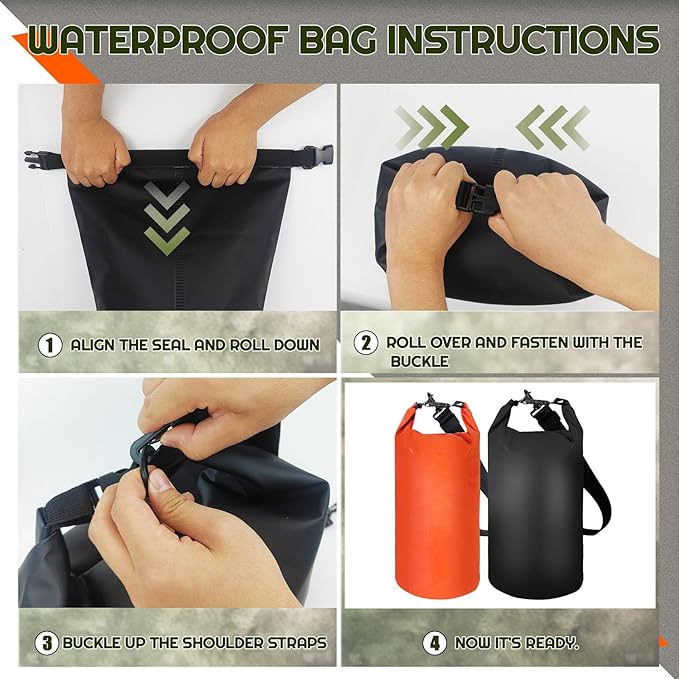 WATERPROOF BAG INSTRUCTIONS

1 ALIGN THE SEAL AND ROLL DOWN

2 ROLL OVER AND FASTEN WITH THE BUCKLE

3 BUCKLE UP THE SHOULDER STRAPS

4 NOW IT'S READY.