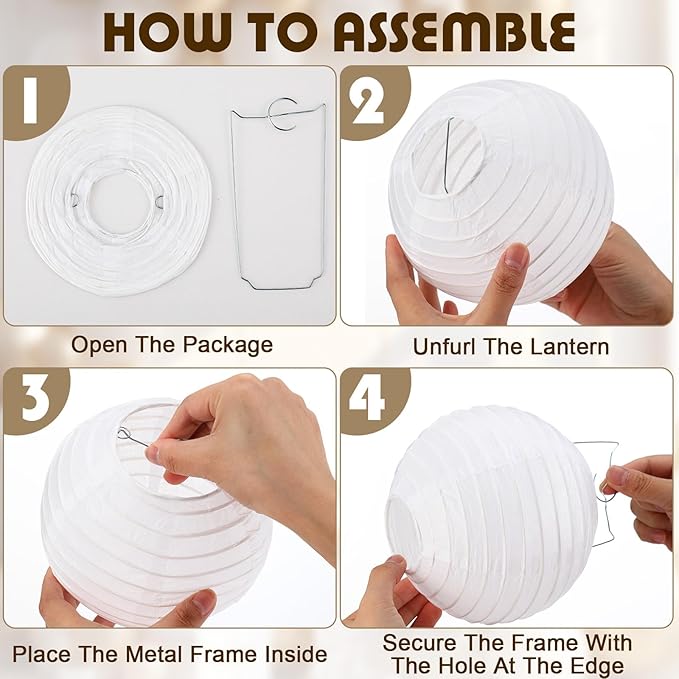 HOW TO ASSEMBLE

1

Open The Package

2

Unfurl The Lantern

3

Place The Metal Frame Inside

4

Secure The Frame With The Hole At The Edge