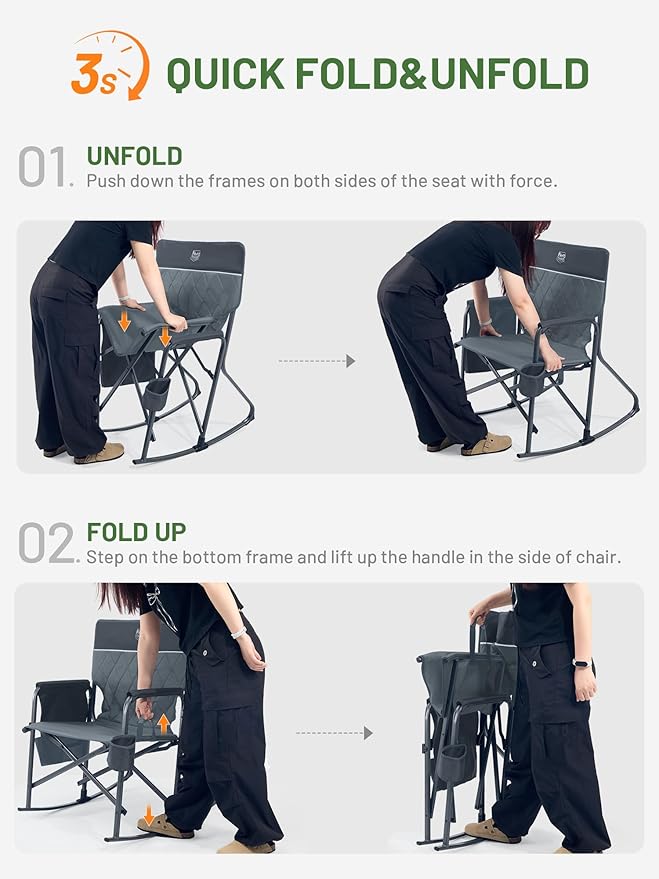 3s QUICK FOLD&UNFOLD

01. UNFOLD
Push down the frames on both sides of the seat with force.

02. FOLD UP
Step on the bottom frame and lift up the handle in the side of chair.