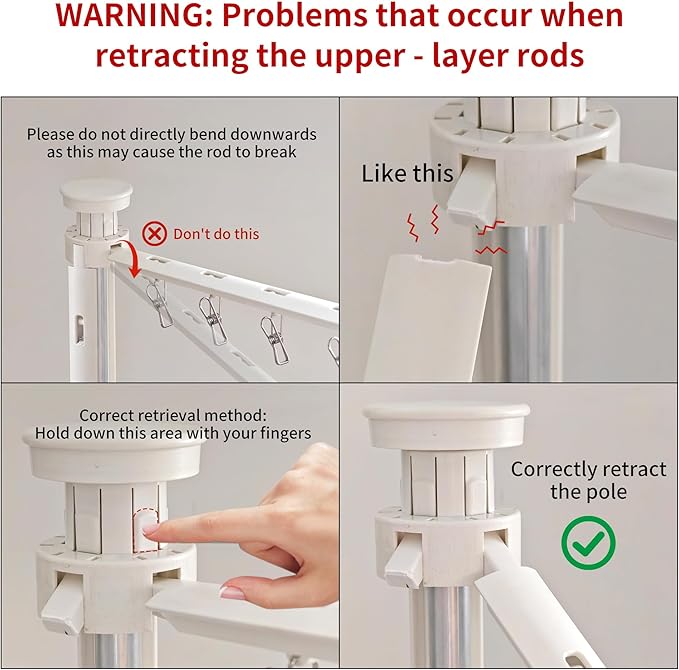 WARNING: Problems that occur when retracting the upper - layer rods

Please do not directly bend downwards as this may cause the rod to break

Don't do this

Like this

Correct retrieval method:
Hold down this area with your fingers

Correctly retract the pole