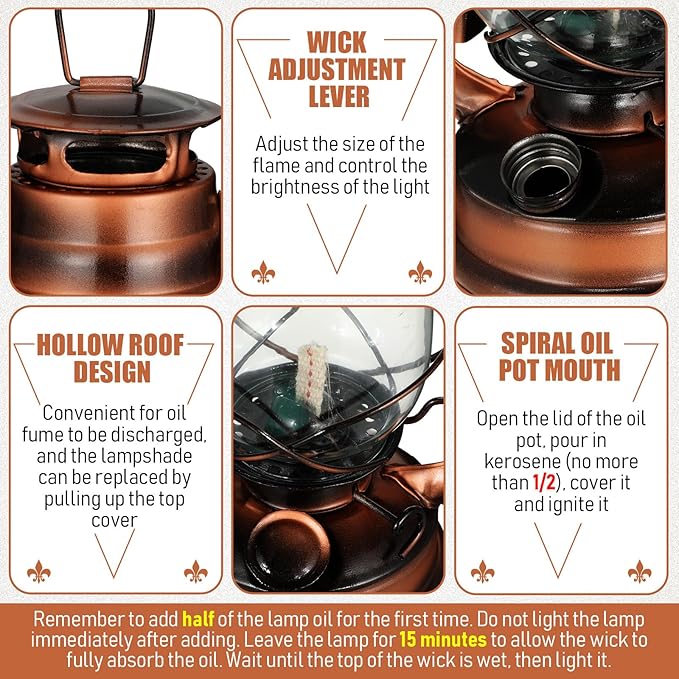 WICK ADJUSTMENT LEVER

Adjust the size of the flame and control the brightness of the light

HOLLOW ROOF DESIGN

Convenient for oil fume to be discharged, and the lampshade can be replaced by pulling up the top cover

SPIRAL OIL POT MOUTH

Open the lid of the oil pot, pour in kerosene (no more than 1/2), cover it and ignite it

Remember to add half of the lamp oil for the first time. Do not light the lamp immediately after adding. Leave the lamp for 15 minutes to allow the wick to fully absorb the oil. Wait until the top of the wick is wet, then light it.