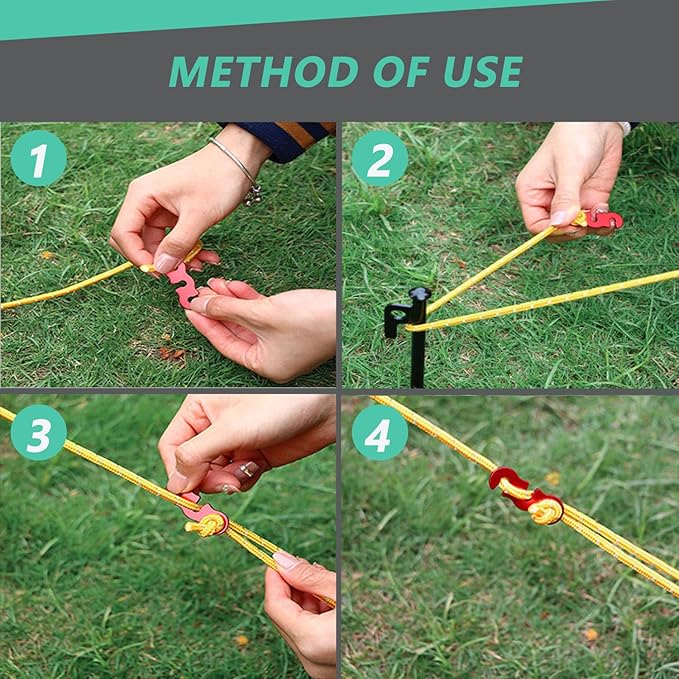 METHOD OF USE

1

2

3

4