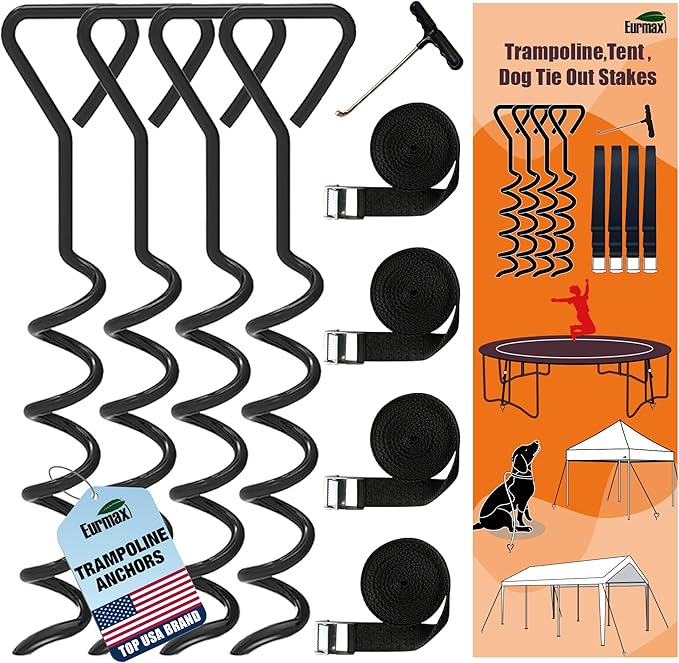 Eurmax

Trampoline,Tent , Dog Tie Out Stakes

Eurmax

TRAMPOLINE ANCHORS

TOP USA BRAND