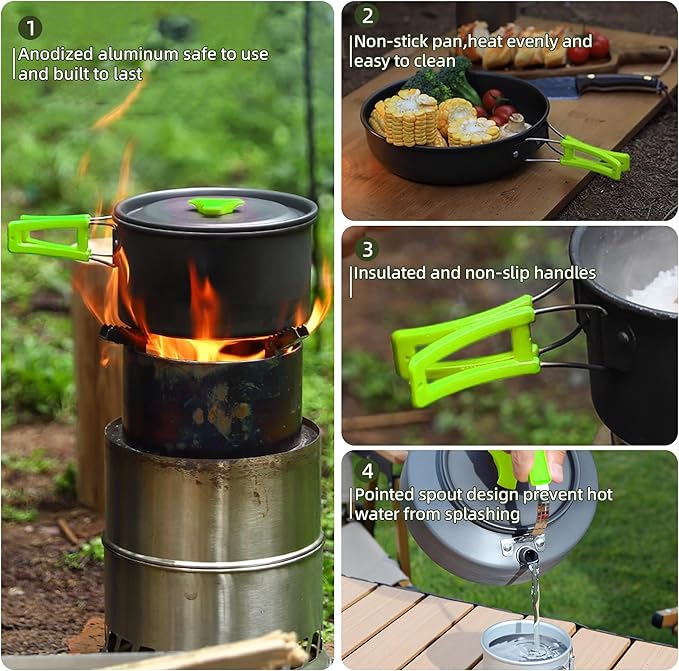 1
Anodized aluminum safe to use and built to last

2
Non-stick pan,heat evenly and easy to clean

3
Insulated and non-slip handles

4
Pointed spout design prevent hot water from splashing