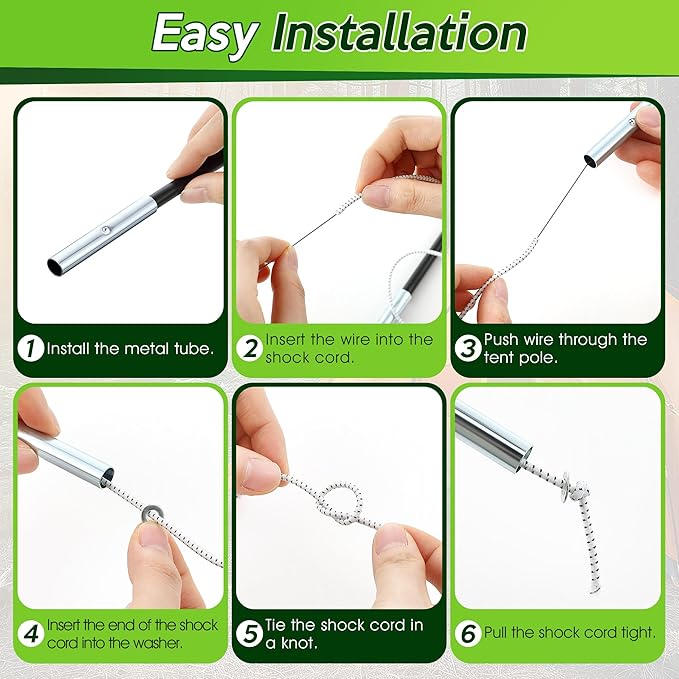 Easy Installation

1 Install the metal tube.

2 Insert the wire into the shock cord.

3 Push wire through the tent pole.

4 Insert the end of the shock cord into the washer.

5 Tie the shock cord in a knot.

6 Pull the shock cord tight.