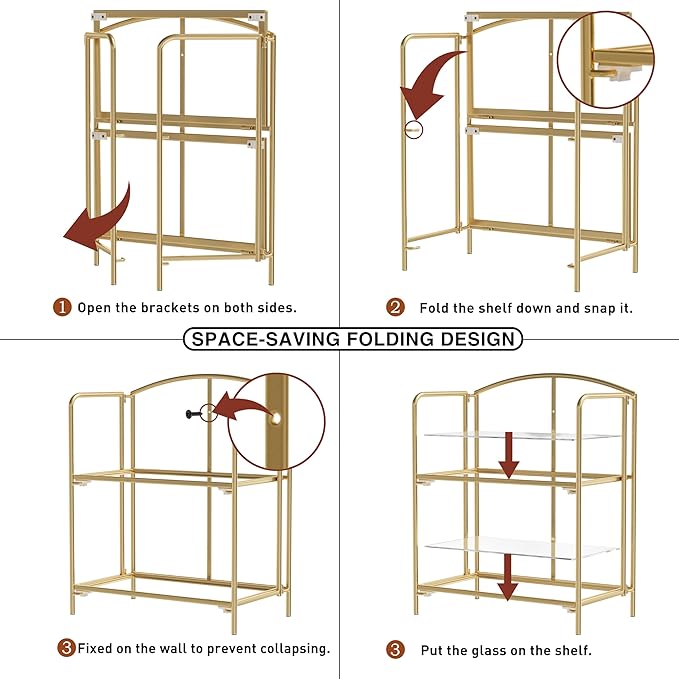 1 Open the brackets on both sides.

2 Fold the shelf down and snap it.

SPACE-SAVING FOLDING DESIGN

3 Fixed on the wall to prevent collapsing.

3 Put the glass on the shelf.