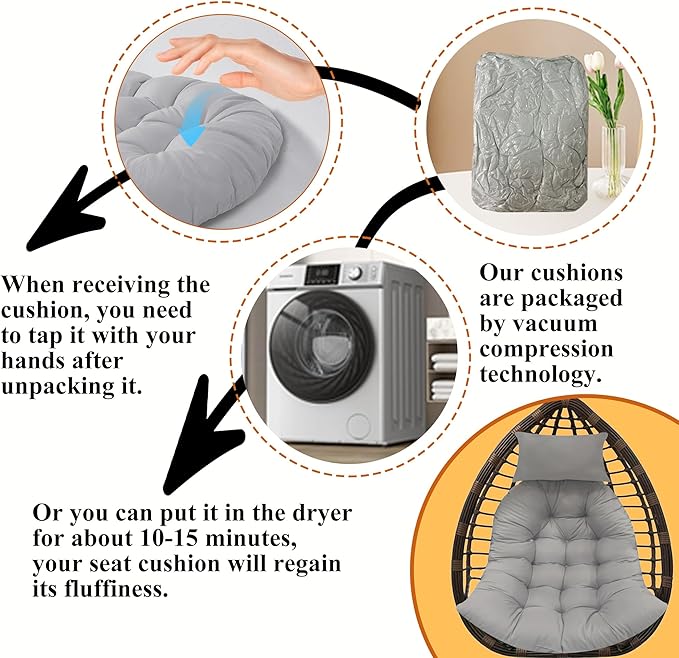 When receiving the cushion, you need to tap it with your hands after unpacking it.

Our cushions are packaged by vacuum compression technology.

Or you can put it in the dryer for about 10-15 minutes, your seat cushion will regain its fluffiness.