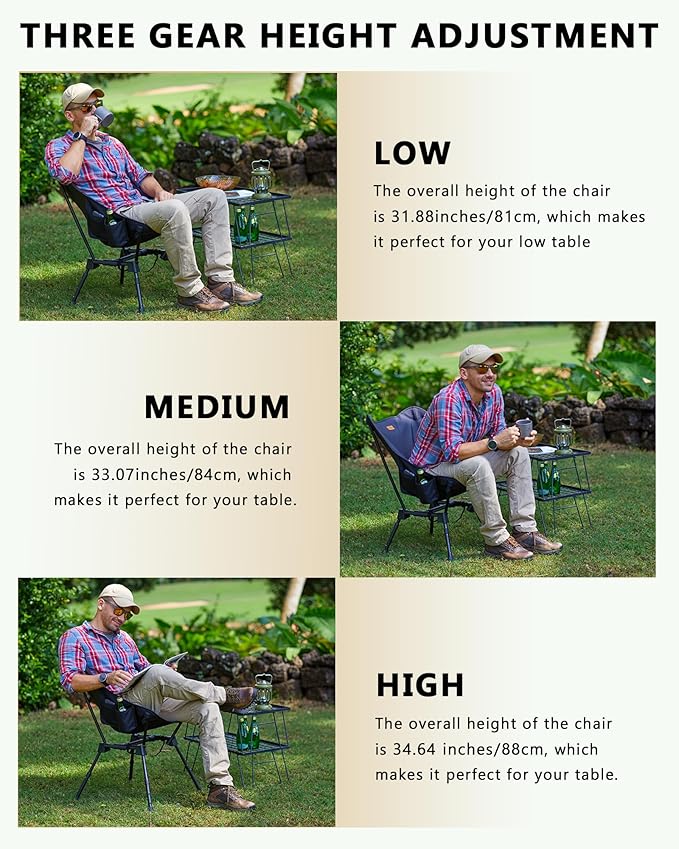 THREE GEAR HEIGHT ADJUSTMENT

LOW

The overall height of the chair is 31.88inches/81cm, which makes it perfect for your low table

MEDIUM

The overall height of the chair is 33.07inches/84cm, which makes it perfect for your table.

HIGH

The overall height of the chair is 34.64 inches/88cm, which makes it perfect for your table.