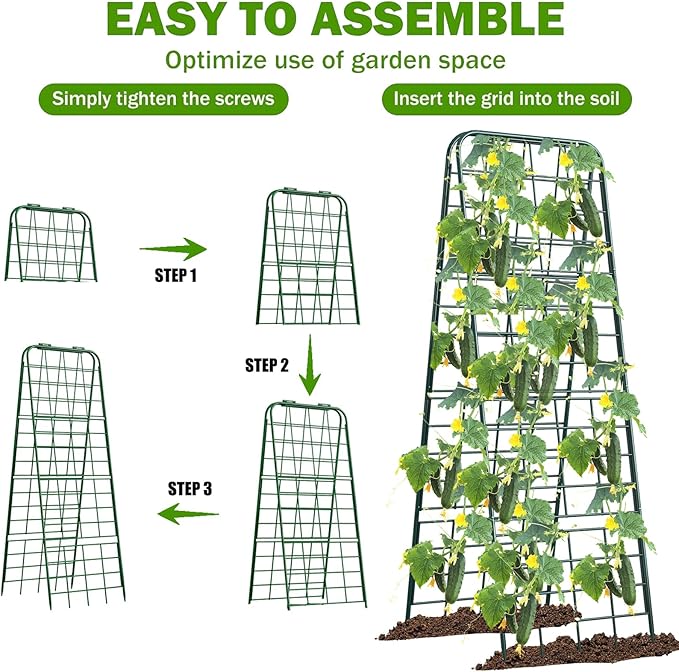 EASY TO ASSEMBLE

Optimize use of garden space

Simply tighten the screws

Insert the grid into the soil

STEP 1

STEP 2

STEP 3