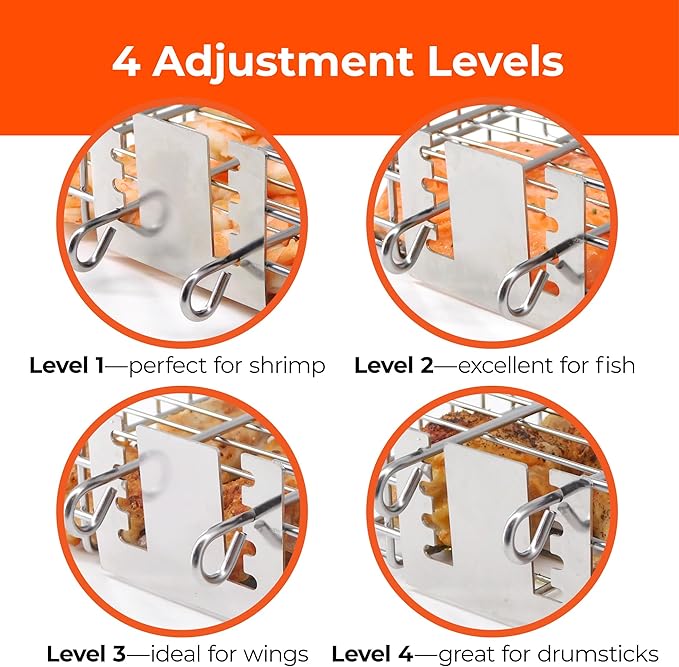 4 Adjustment Levels

Level 1—perfect for shrimp

Level 2—excellent for fish

Level 3—ideal for wings

Level 4—great for drumsticks