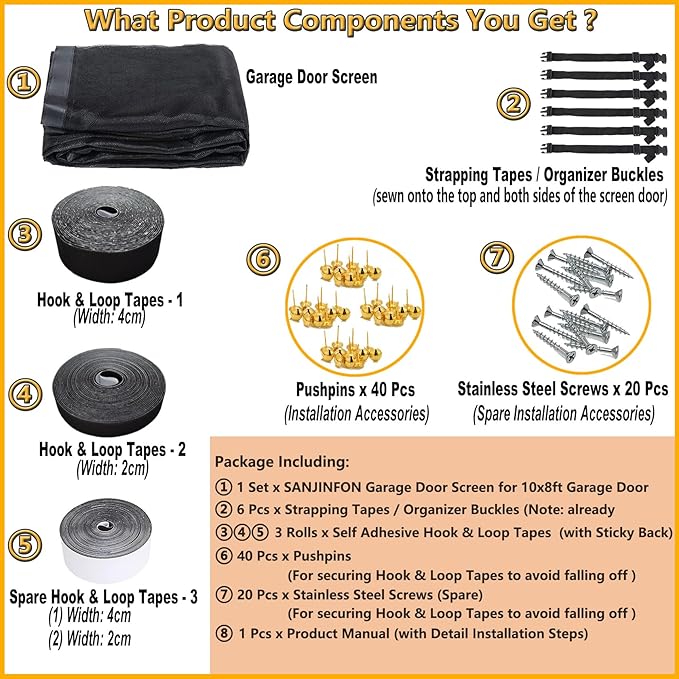 What Product Components You Get ?

① Garage Door Screen

② Strapping Tapes / Organizer Buckles (sewn onto the top and both sides of the screen door)

③ Hook & Loop Tapes - 1 (Width: 4cm)

④ Hook & Loop Tapes - 2 (Width: 2cm)

⑤ Spare Hook & Loop Tapes - 3
(1) Width: 4cm
(2) Width: 2cm

⑥ Pushpins x 40 Pcs (Installation Accessories)

⑦ Stainless Steel Screws x 20 Pcs (Spare Installation Accessories)

Package Including:
① 1 Set x SANJINFON Garage Door Screen for 10x8ft Garage Door
② 6 Pcs x Strapping Tapes / Organizer Buckles (Note: already
③④⑤ 3 Rolls x Self Adhesive Hook & Loop Tapes (with Sticky Back)
⑥ 40 Pcs x Pushpins
(For securing Hook & Loop Tapes to avoid falling off )
⑦ 20 Pcs x Stainless Steel Screws (Spare)
(For securing Hook & Loop Tapes to avoid falling off )
⑧ 1 Pcs x Product Manual (with Detail Installation Steps)