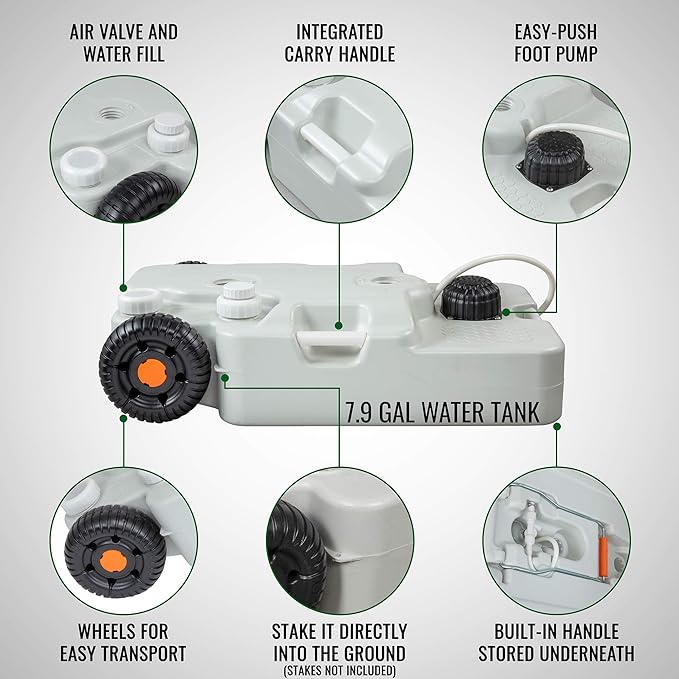 AIR VALVE AND WATER FILL

INTEGRATED CARRY HANDLE

EASY-PUSH FOOT PUMP

7.9 GAL WATER TANK

WHEELS FOR EASY TRANSPORT

STAKE IT DIRECTLY INTO THE GROUND
(STAKES NOT INCLUDED)

BUILT-IN HANDLE STORED UNDERNEATH